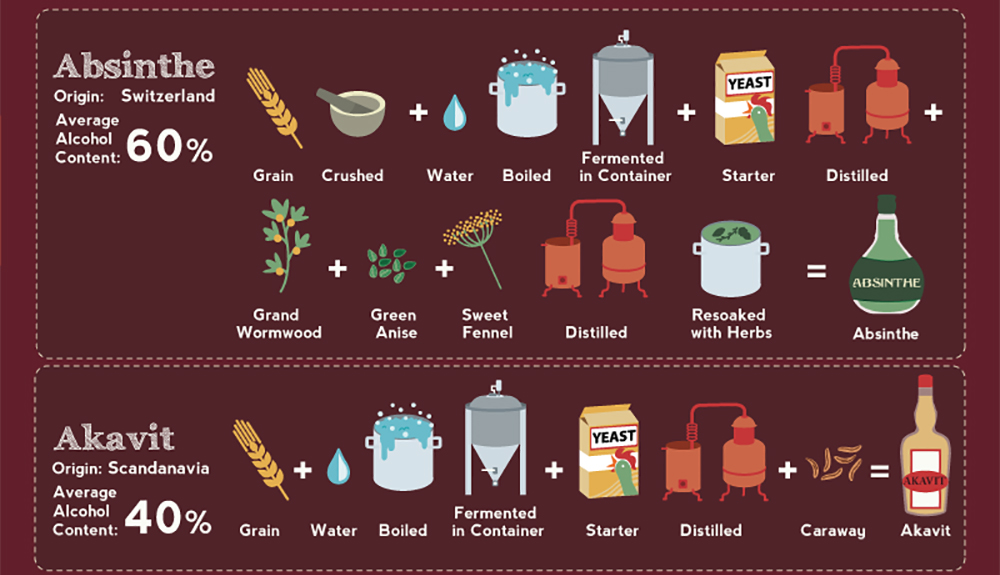 Absinthe
Origin: Switzerland
Average Alcohol Content: 60%

Grain Crushed + Water Boiled Fermented in Container + YEAST Starter Distilled +

Grand Wormwood + Green Anise + Sweet Fennel Distilled Resoaked with Herbs = ABSINTHE Absinthe

Akavit
Origin: Scandanavia
Average Alcohol Content: 40%

Grain + Water Boiled Fermented in Container + YEAST Starter Distilled + Caraway = AKAVIT Akavit