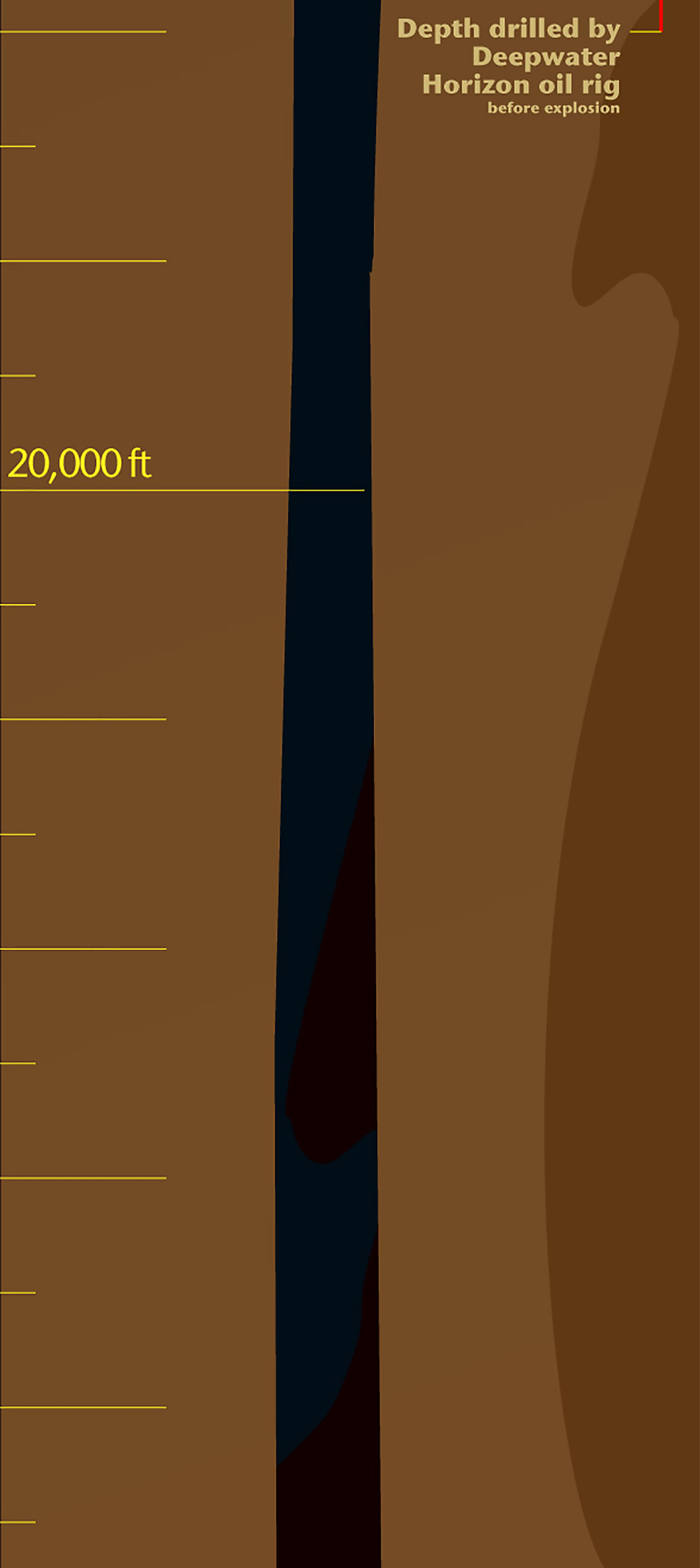 Depth drilled by Deepwater Horizon oil rig
before explosion

20,000 ft