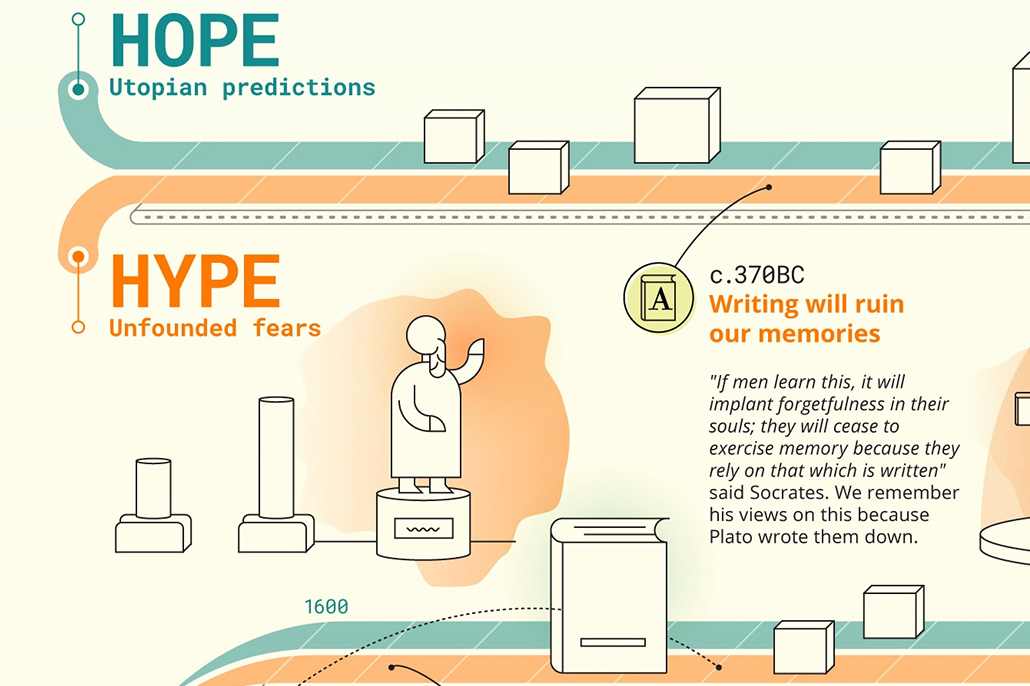 HOPE
Utopian predictions

HYPE
Unfounded fears

A

c.370BC
Writing will ruin our memories

"If men learn this, it will implant forgetfulness in their souls; they will cease to exercise memory because they rely on that which is written" said Socrates. We remember his views on this because Plato wrote them down.

1600