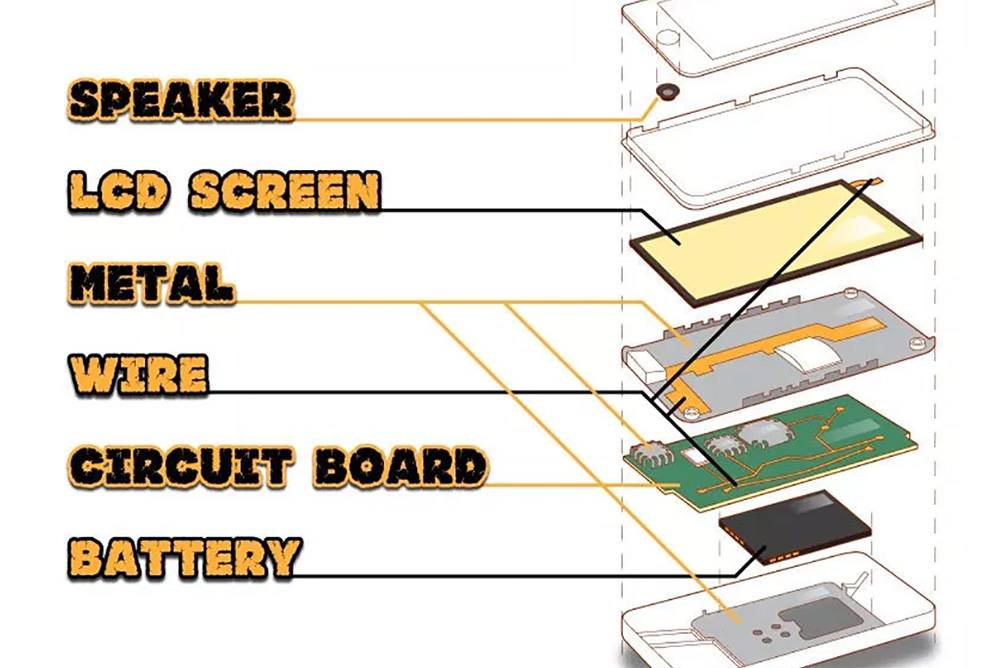 SPEAKER
LCD SCREEN
METAL
WIRE
CIRCUIT BOARD
BATTERY