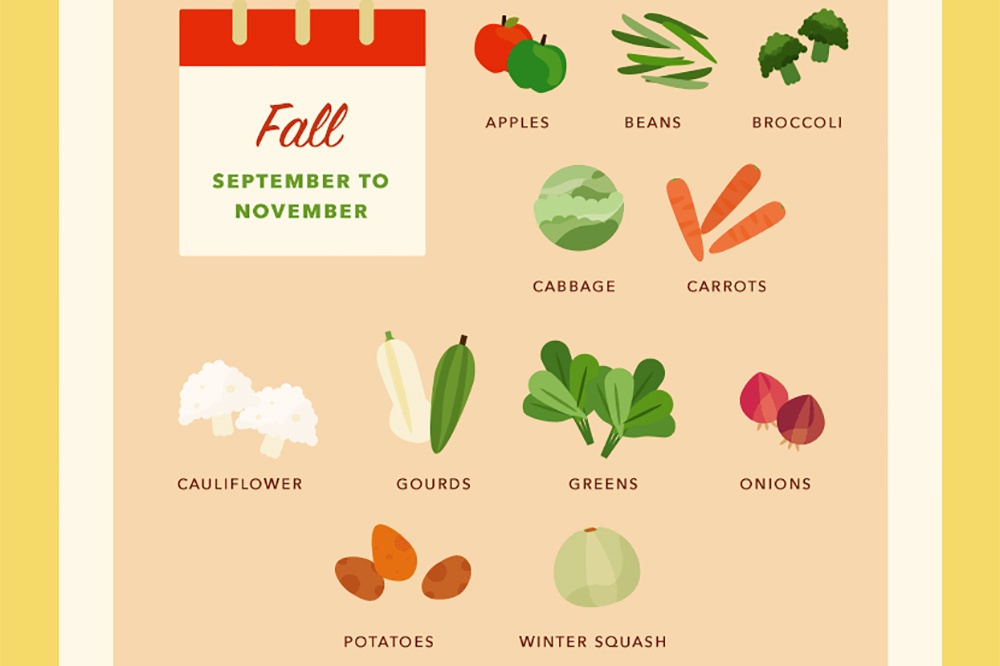 Fall

SEPTEMBER TO NOVEMBER

APPLES

BEANS

BROCCOLI

CABBAGE

CARROTS

CAULIFLOWER

GOURDS

GREENS

ONIONS

POTATOES

WINTER SQUASH